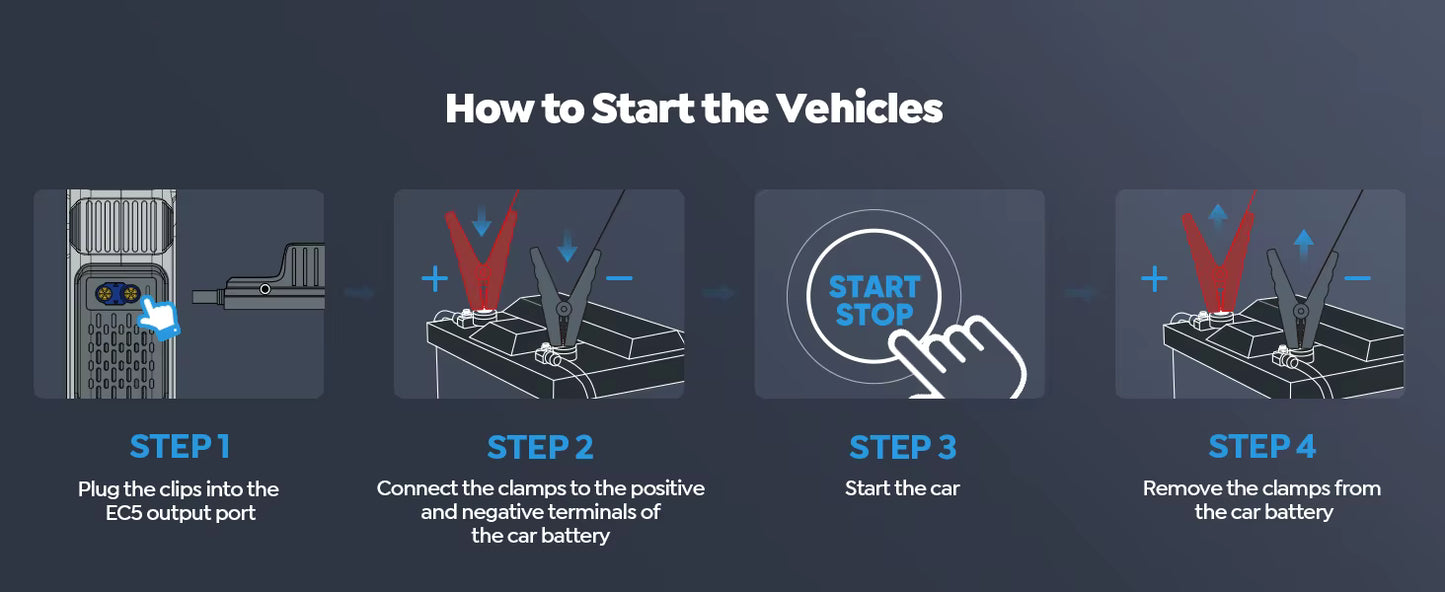 How to Start the Vehicles

+ −

START STOP

+ −

STEP 1
Plug the clips into the EC5 output port

STEP 2
Connect the clamps to the positive and negative terminals of the car battery

STEP 3
Start the car

STEP 4
Remove the clamps from the car battery